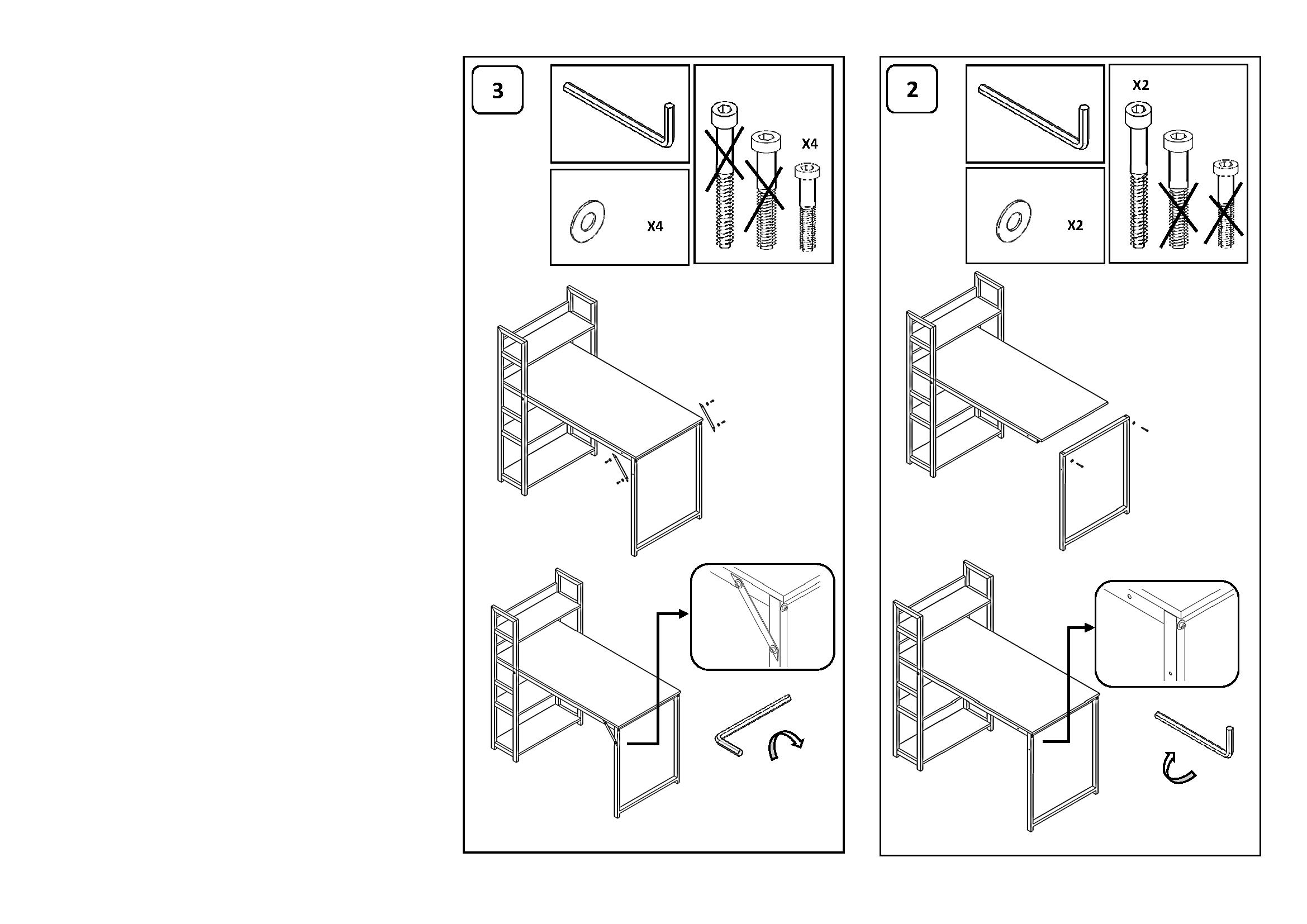 3

X4

X4

2

X2

X2