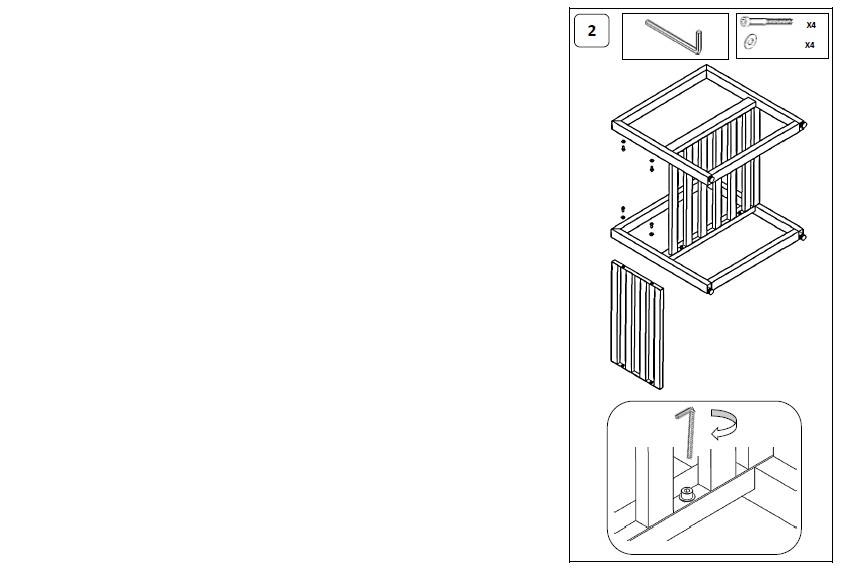 2

X4

X4