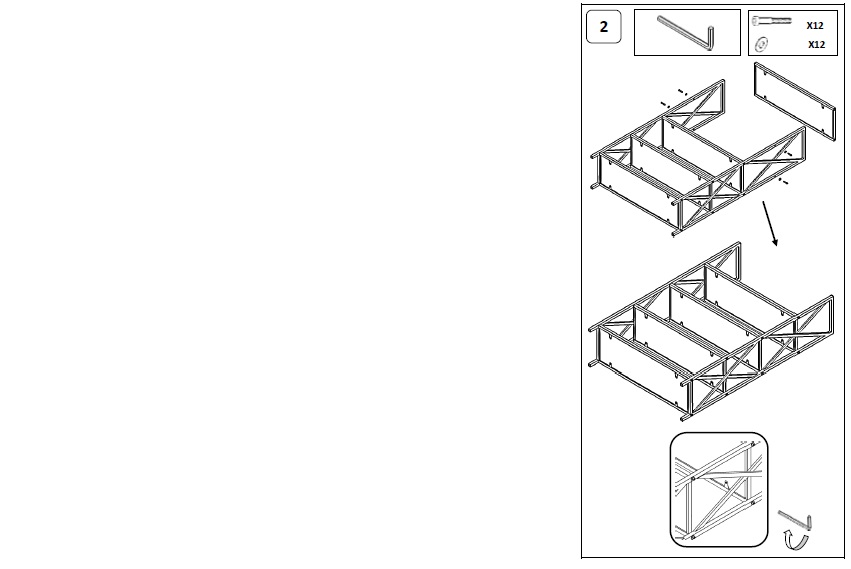 2

X12
X12