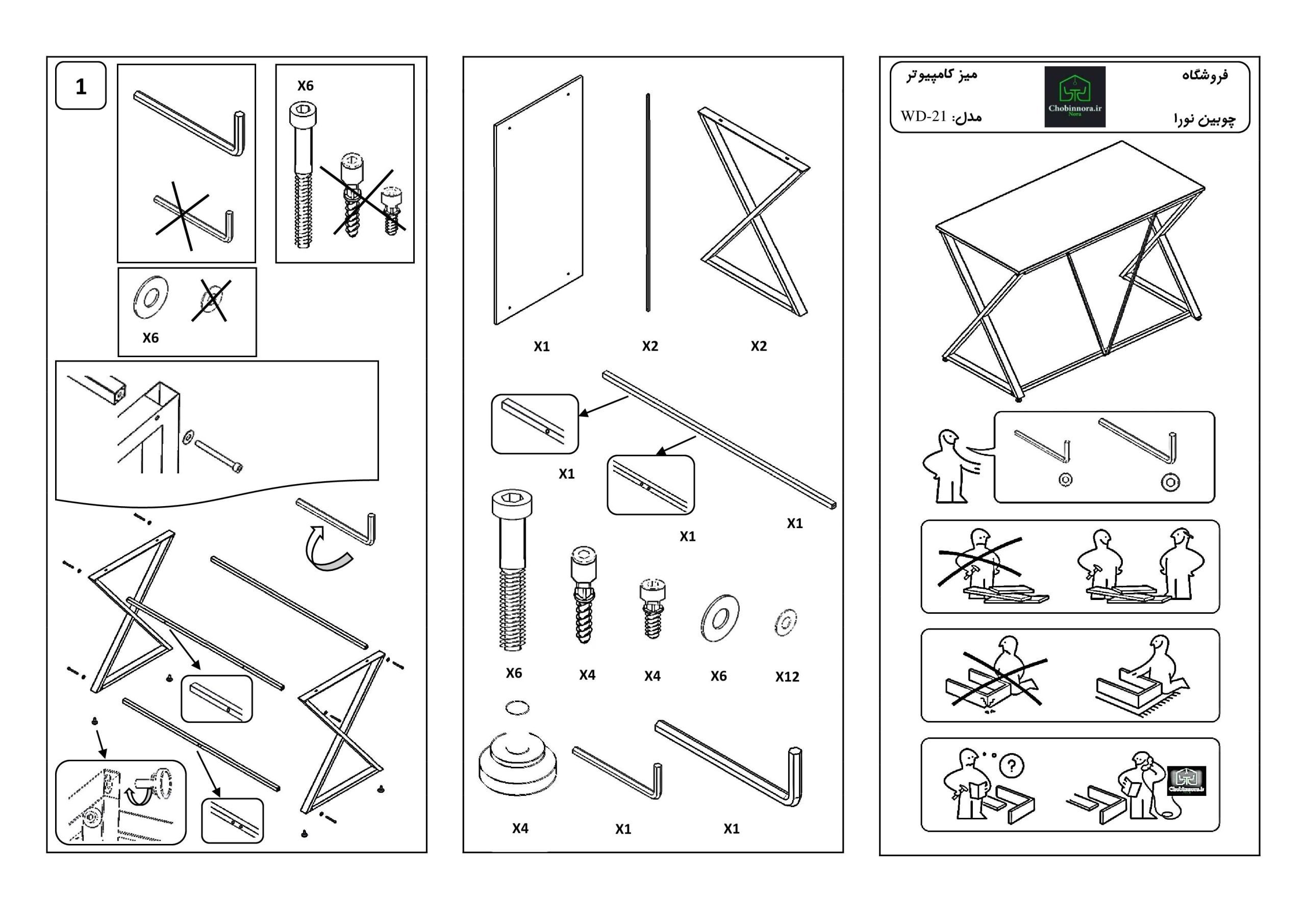 1

X6

X6

X1

X2

X2

X1

X1

X1

X6

X4

X4

X6

X12

X4

X1

X1

فروشگاه
چوبین نورا

Chobinnora.ir
Nora

میز کامپیوتر
مدل: WD-21

?

Chobinnora.ir