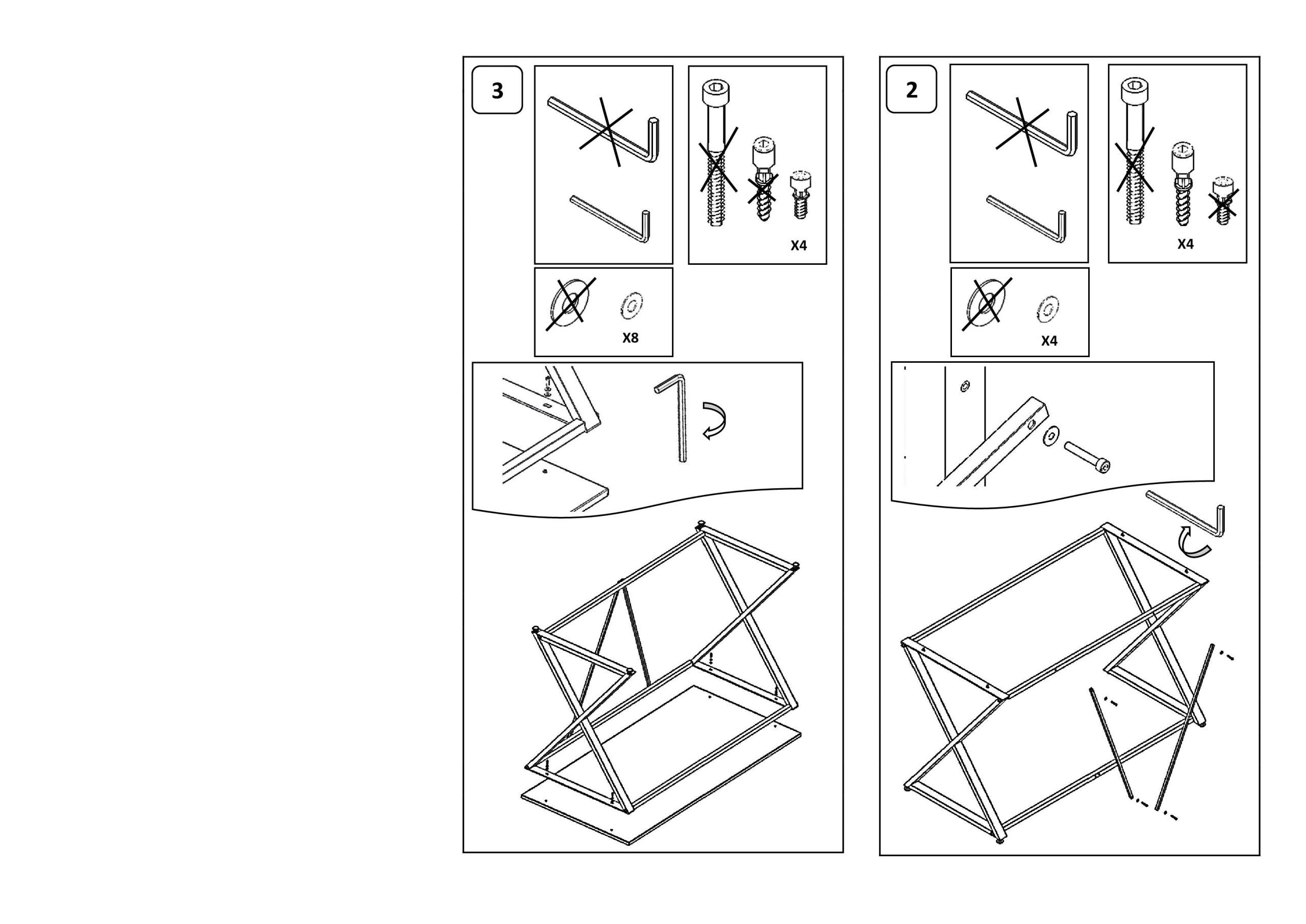 3

X4

X8

2

X4

X4